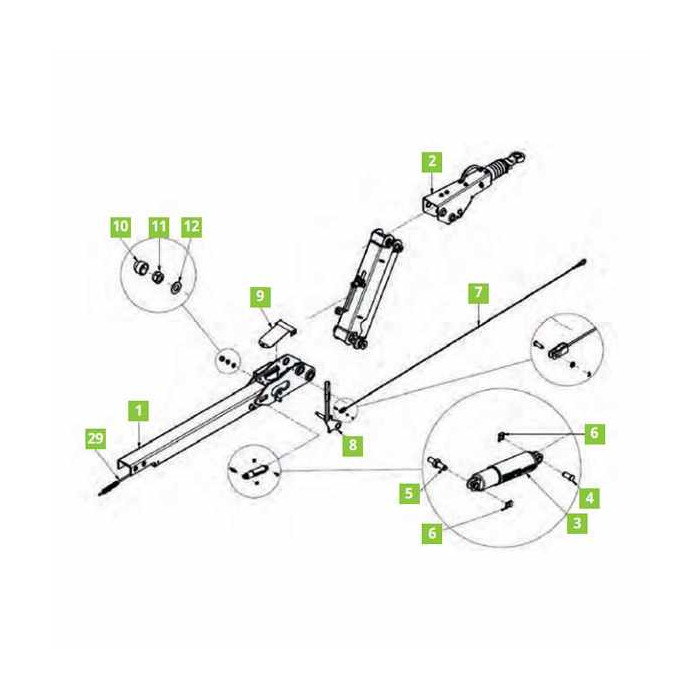 2

10 11 12

9

7

1

29

8

6

5

4

3

6