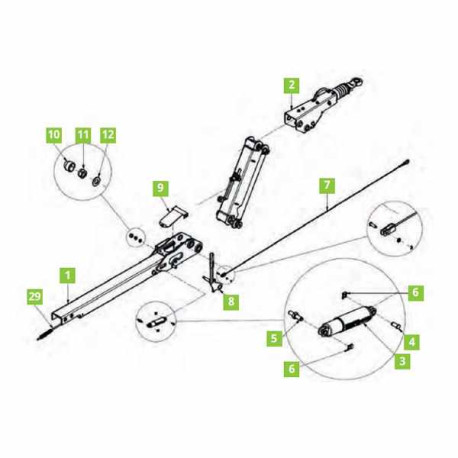 2
10
11
12
9
7
1
29
8
6
5
4
3
6